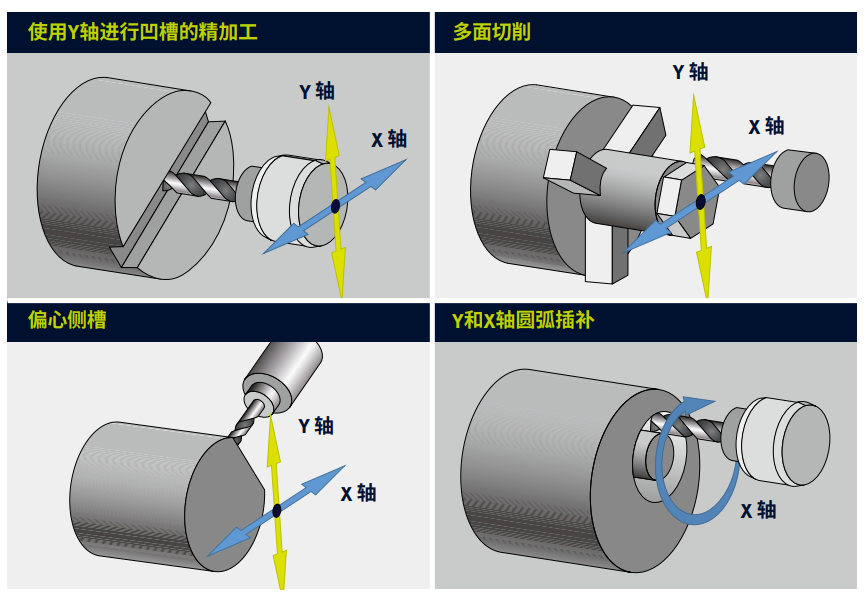 使用Y轴进行凹槽的精加工

Y 轴

X 轴

多面切削

Y 轴

X 轴

偏心侧槽

Y 轴

X 轴

Y和X轴圆弧插补

X 轴